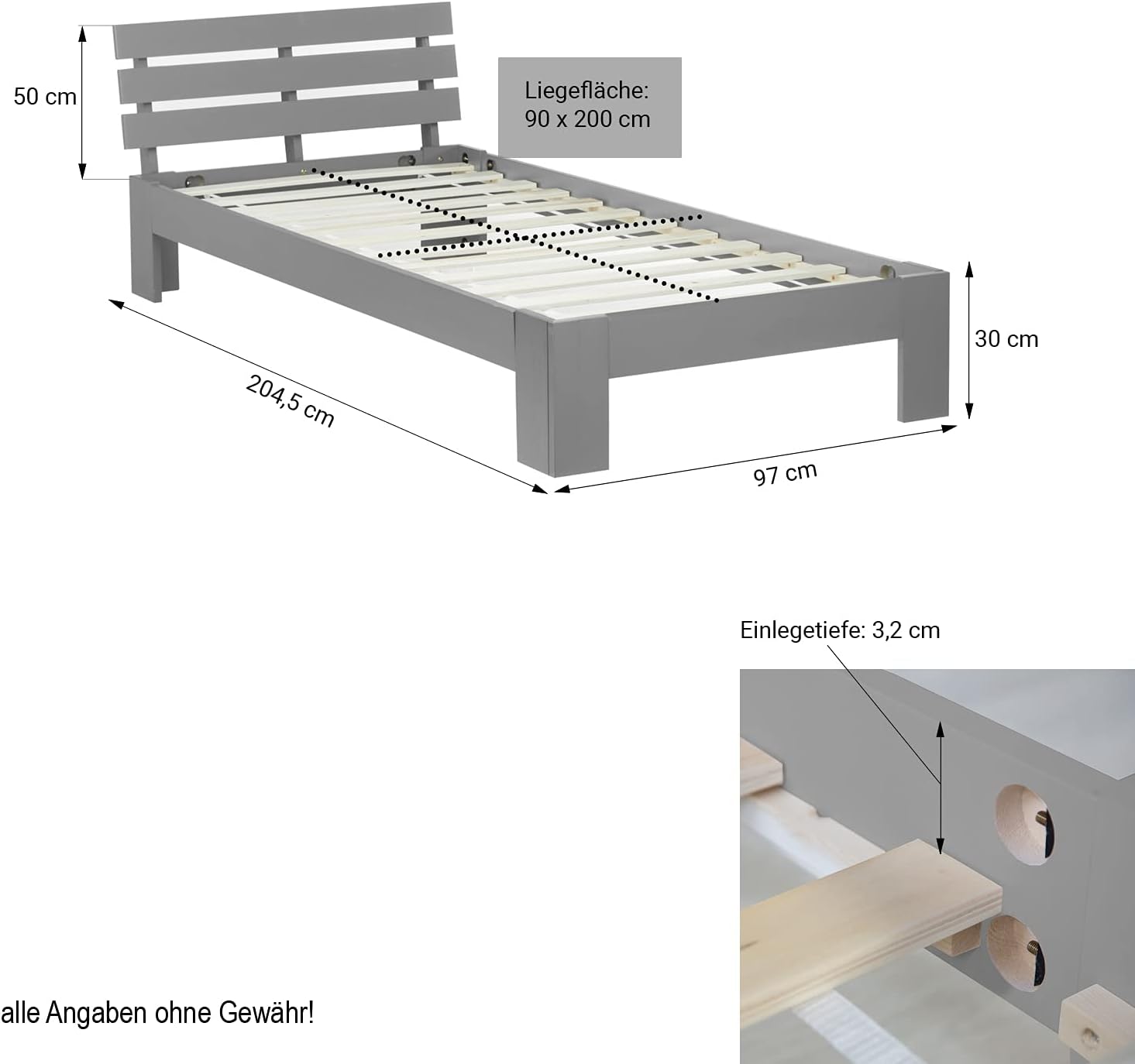 50 cm

Liegefläche:
90 x 200 cm

30 cm

204,5 cm

97 cm

Einlegetiefe: 3,2 cm

alle Angaben ohne Gewähr!