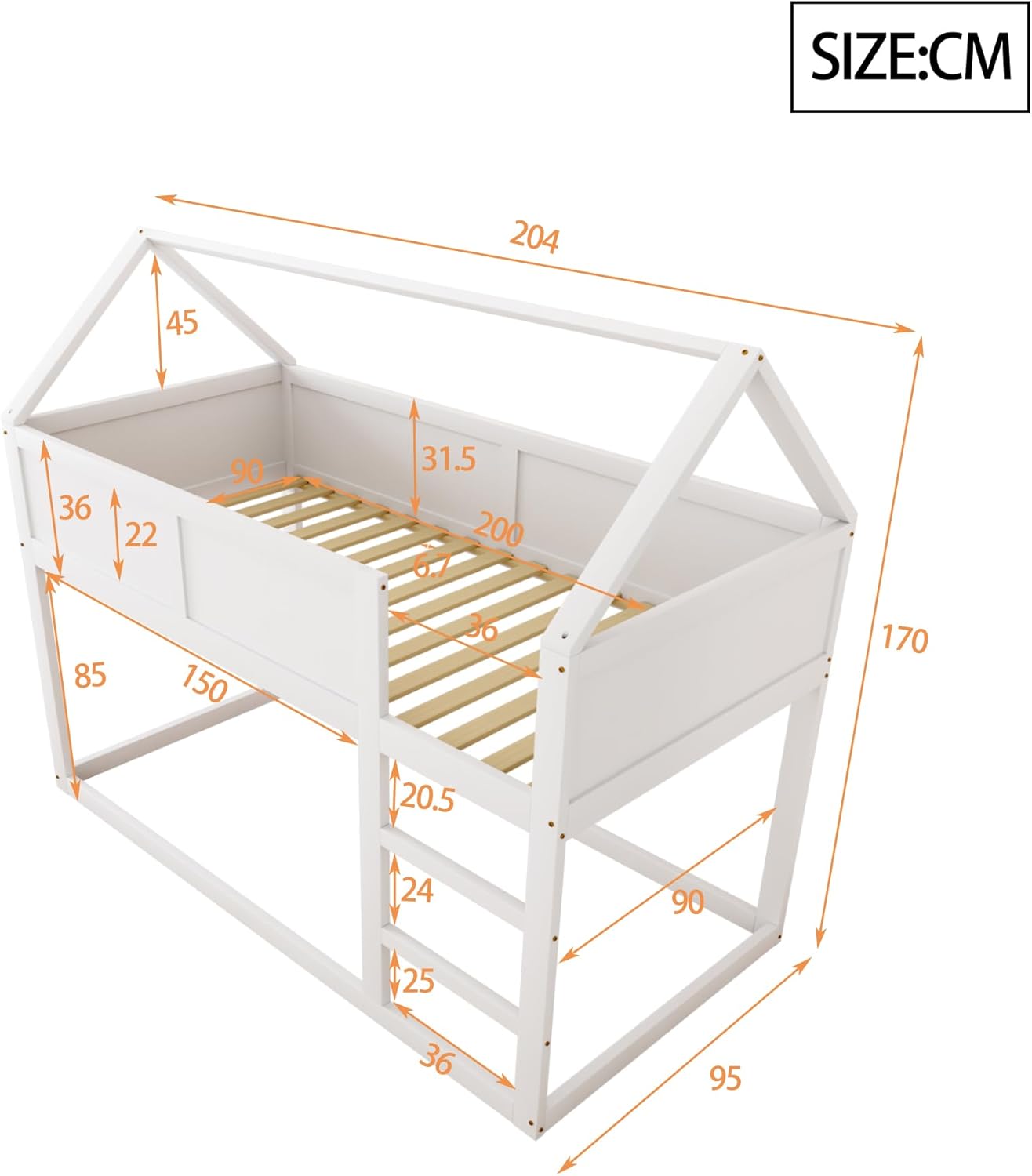 SIZE:CM

204

45

31.5

90

36

22

200

6.7

36

170

85

150

20.5

24

90

25

36

95