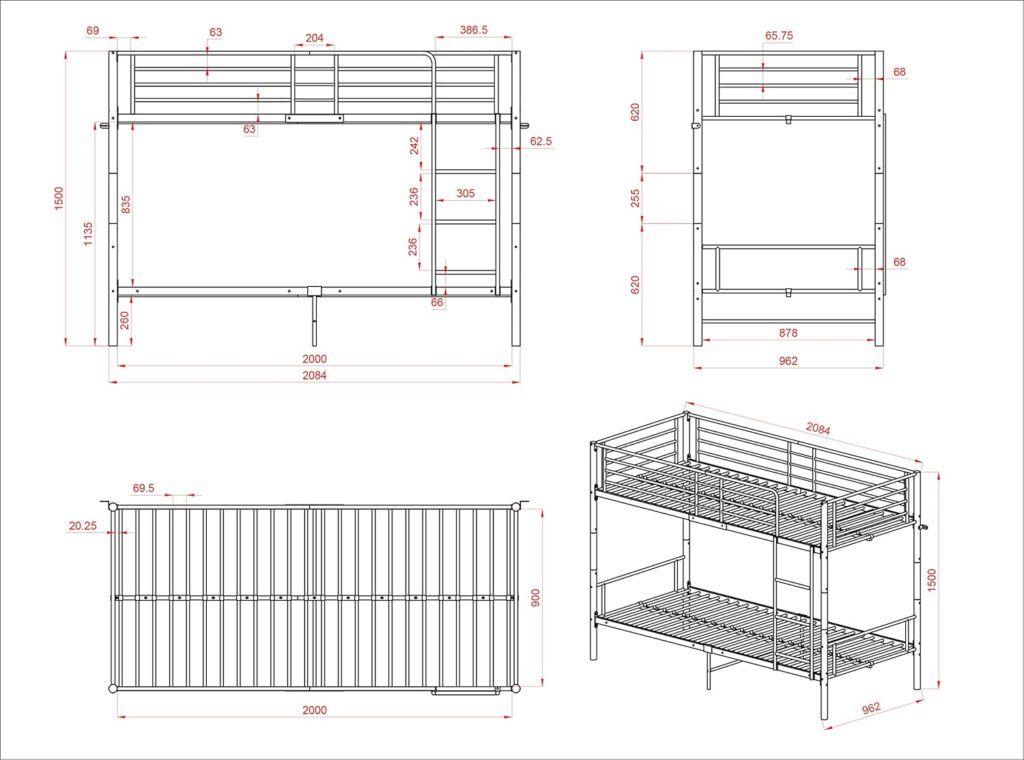 69
63
204
386.5
63
62.5
242
236
305
236
66
1500
1135
835
260
2000
2084

65.75
68
620
255
620
68
878
962

69.5
20.25
900
2000

2084
1500
962