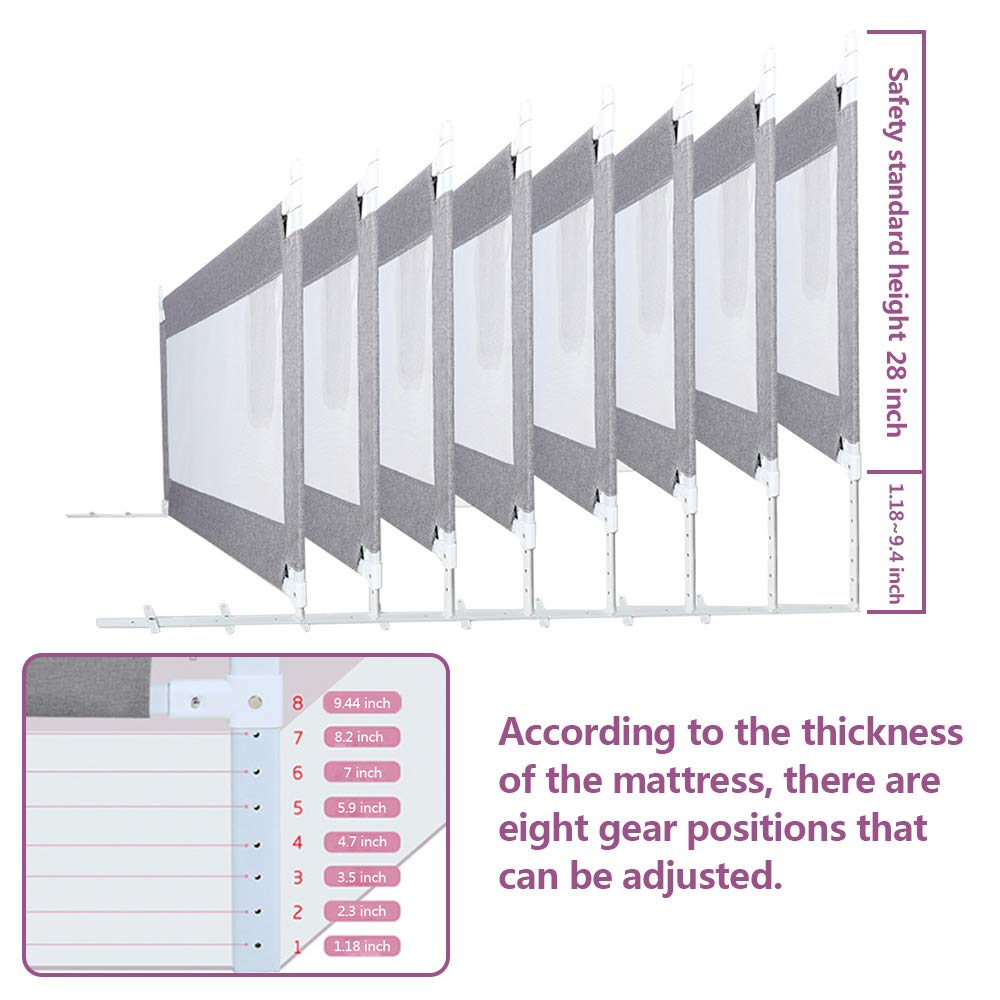 Safety standard height 28 inch

1.18~9.4 inch

8 9.44 inch
7 8.2 inch
6 7 inch
5 5.9 inch
4 4.7 inch
3 3.5 inch
2 2.3 inch
1 1.18 inch

According to the thickness of the mattress, there are eight gear positions that can be adjusted.