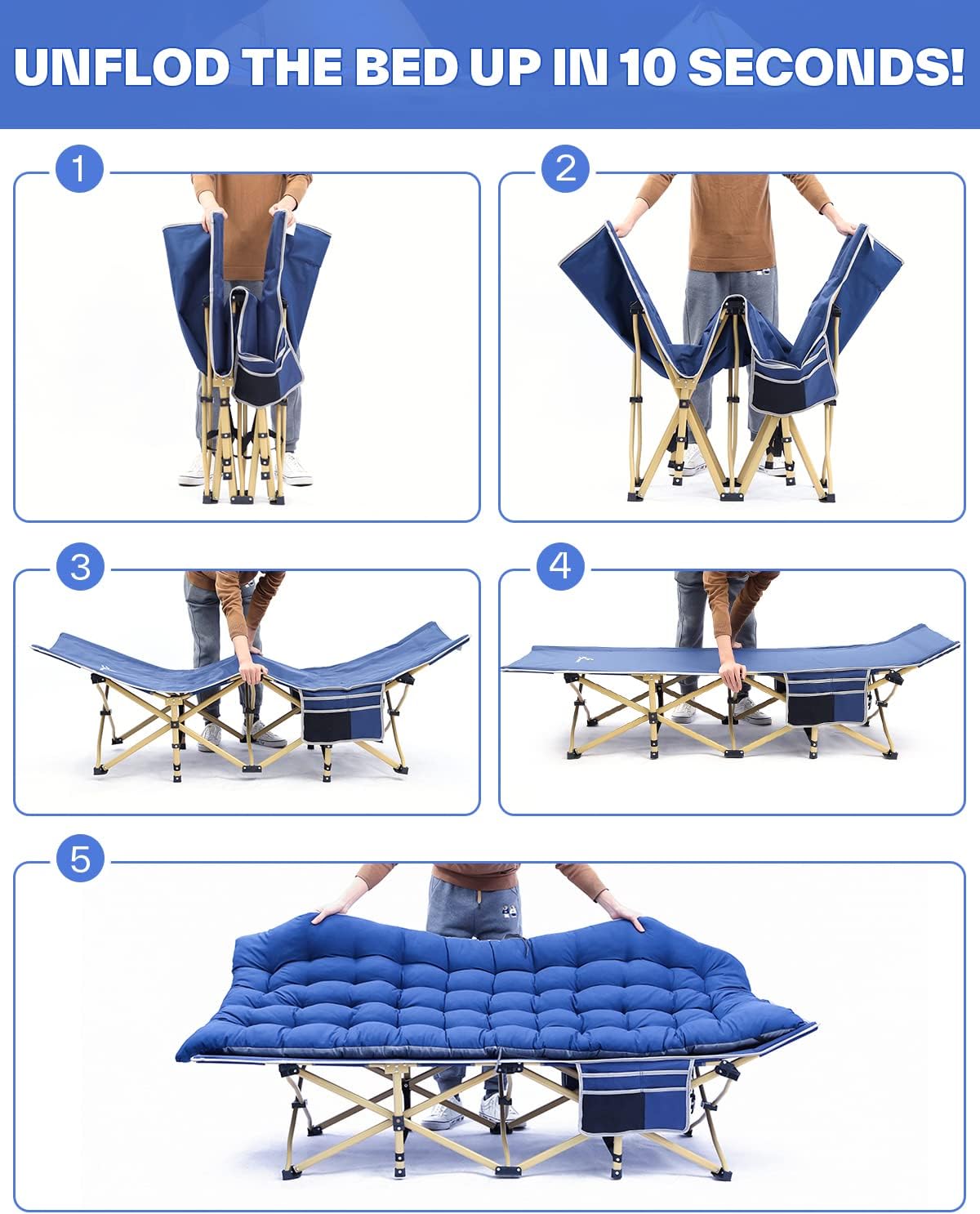 UNFLOD THE BED UP IN 10 SECONDS!

1

2

3

4

5