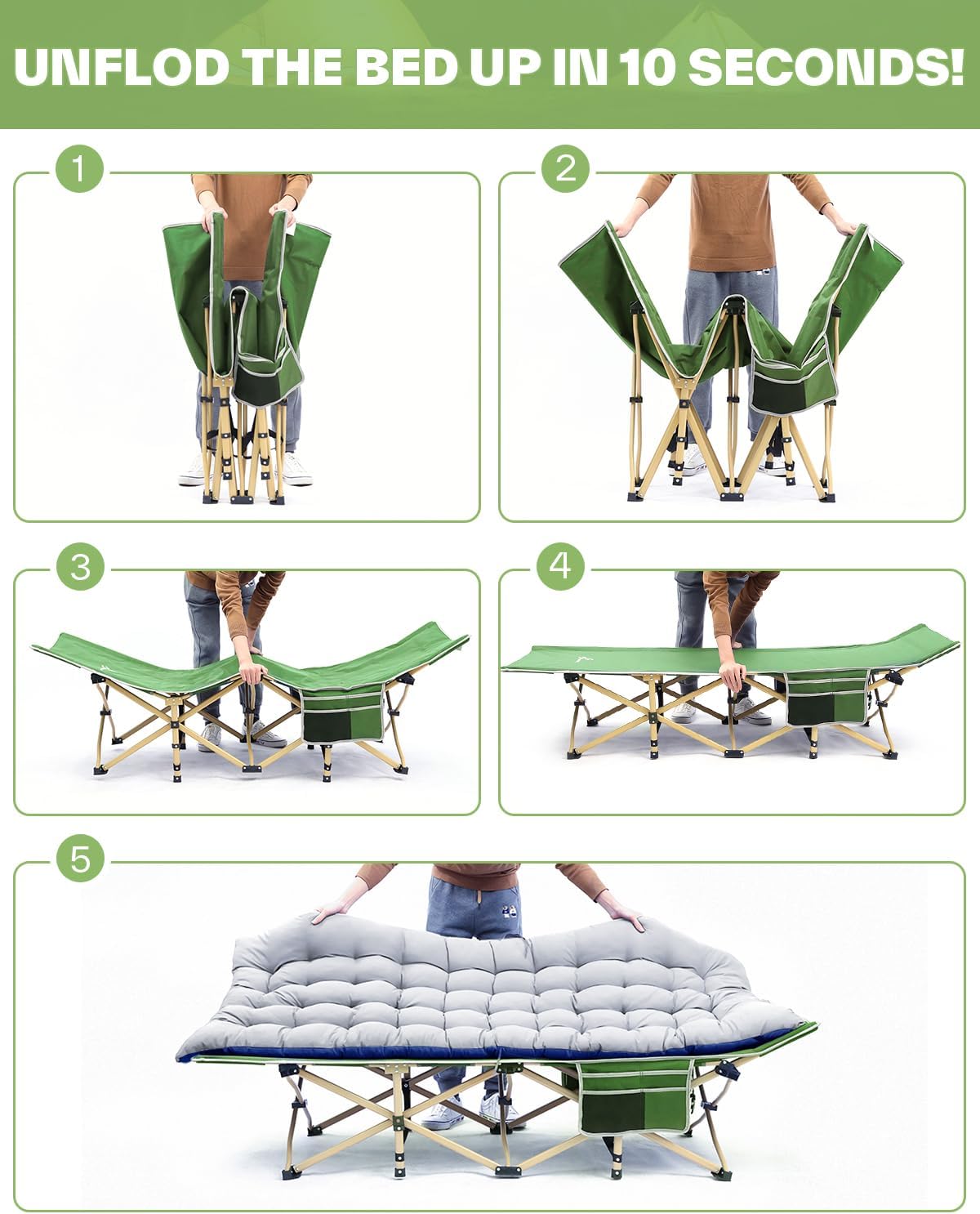 UNFLOD THE BED UP IN 10 SECONDS!

1

2

3

4

5