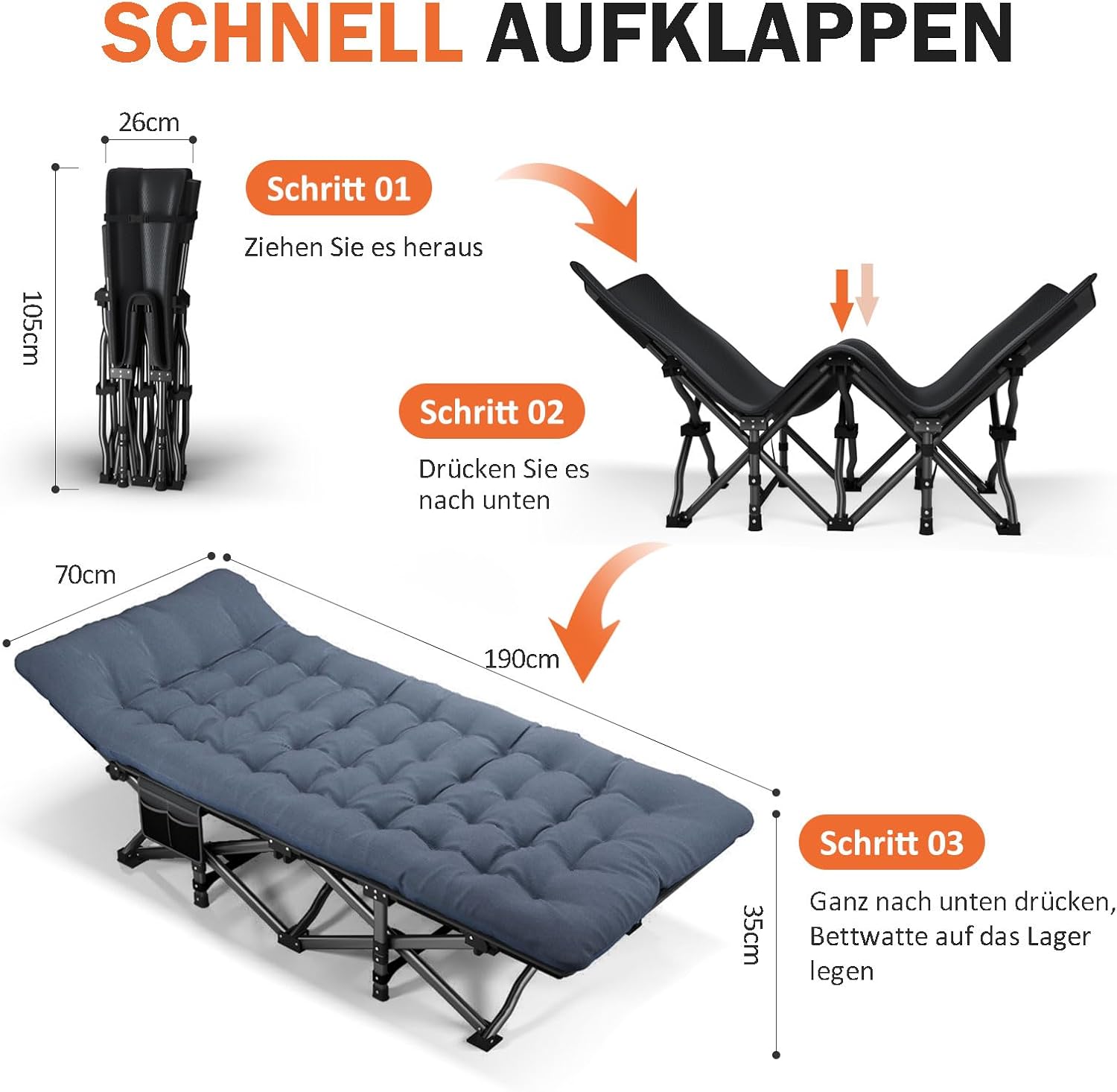 SCHNELL AUFKLAPPEN

26cm

105cm

Schritt 01

Ziehen Sie es heraus

Schritt 02

Drücken Sie es nach unten

70cm

190cm

Schritt 03

Ganz nach unten drücken, Bettwatte auf das Lager legen

35cm