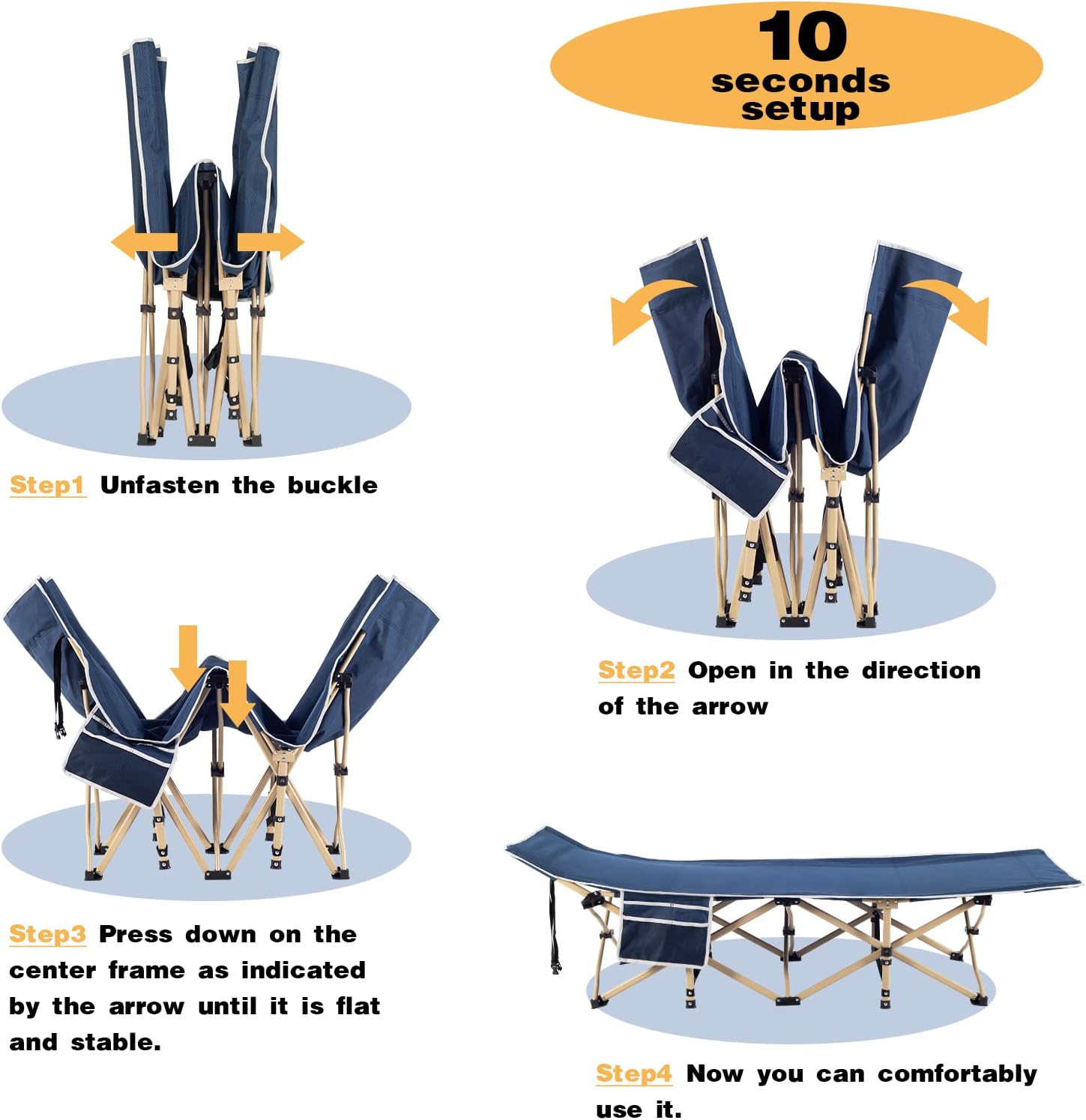 10 seconds setup

Step1 Unfasten the buckle

Step2 Open in the direction of the arrow

Step3 Press down on the center frame as indicated by the arrow until it is flat and stable.

Step4 Now you can comfortably use it.