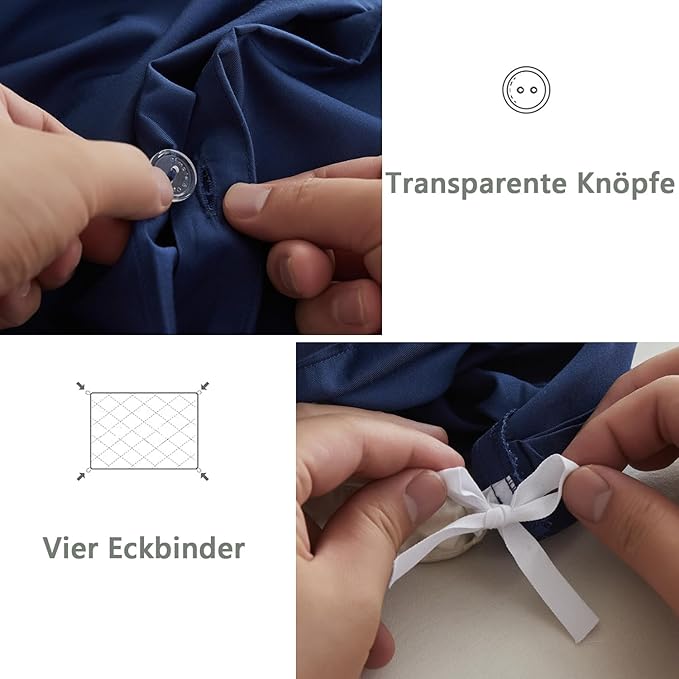 Transparente Knöpfe

Vier Eckbinder