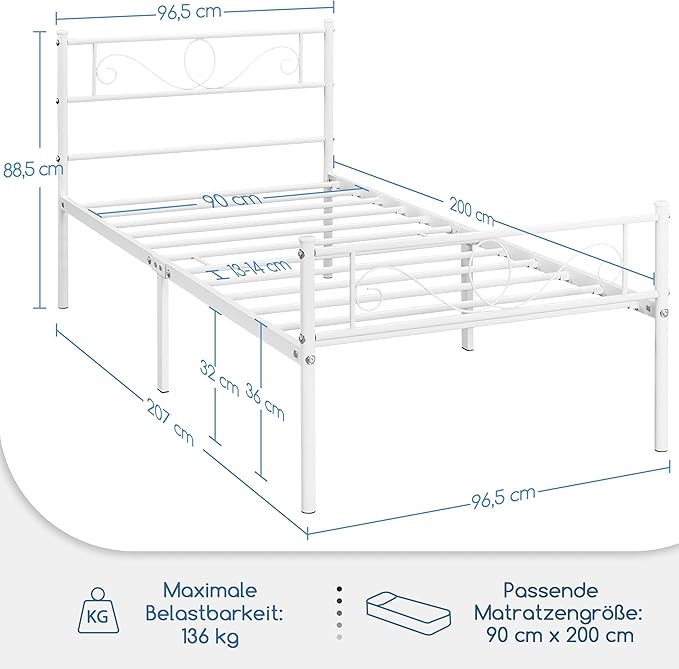 96,5 cm

88,5 cm

90 cm

200 cm

13-14 cm

32 cm

36 cm

207 cm

96,5 cm

KG

Maximale Belastbarkeit: 136 kg

Passende Matratzengröße: 90 cm x 200 cm