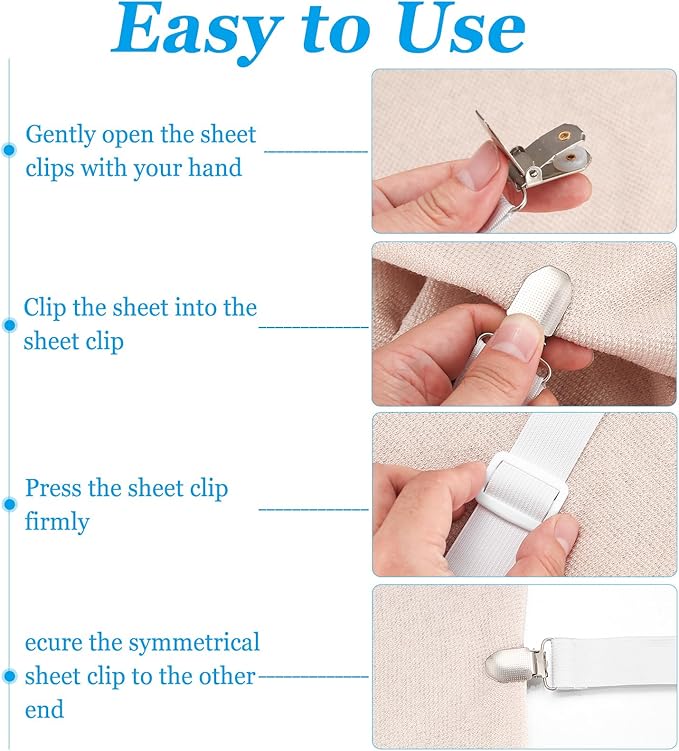 Easy to Use

Gently open the sheet clips with your hand

Clip the sheet into the sheet clip

Press the sheet clip firmly

ecure the symmetrical sheet clip to the other end