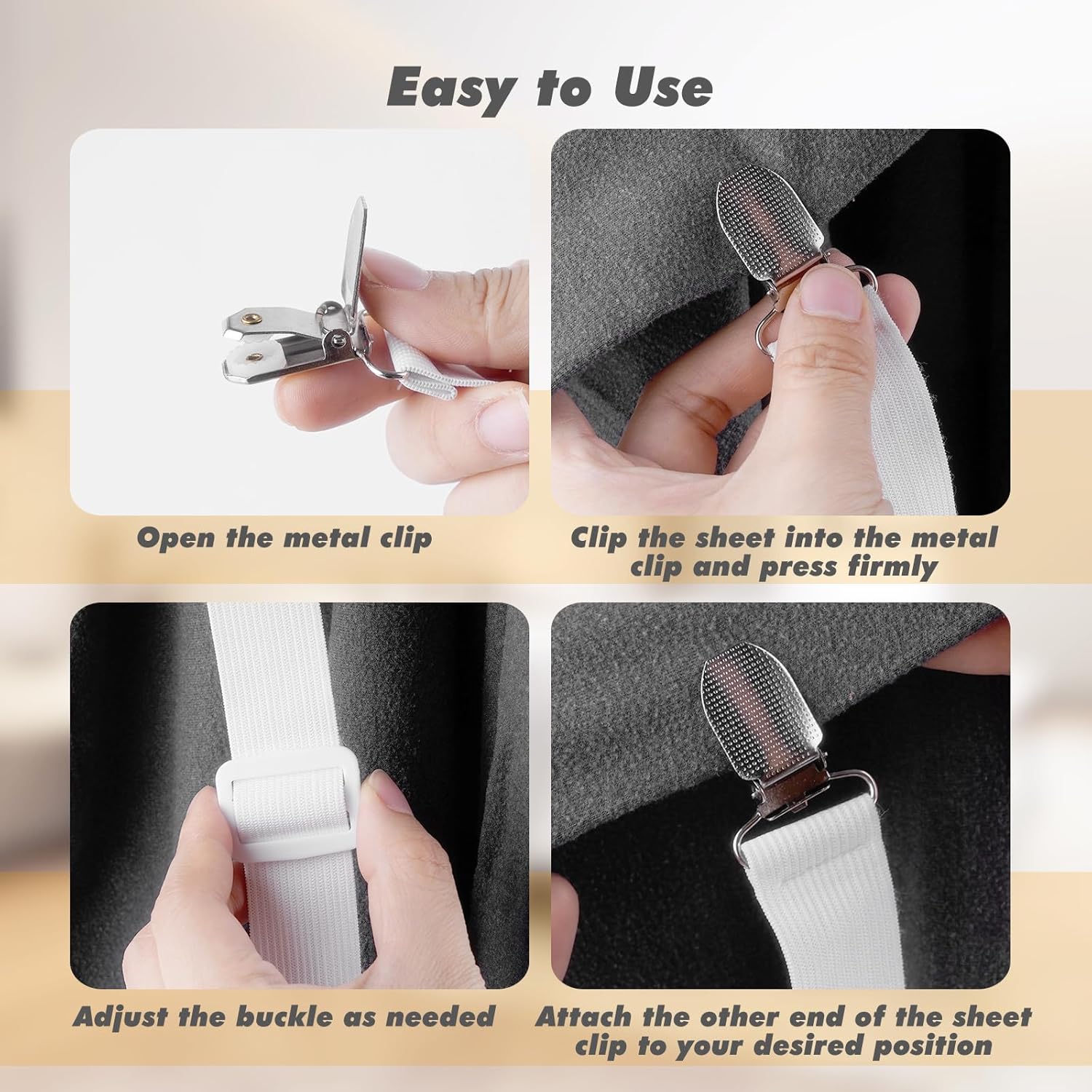 Easy to Use

Open the metal clip

Clip the sheet into the metal clip and press firmly

Adjust the buckle as needed

Attach the other end of the sheet clip to your desired position