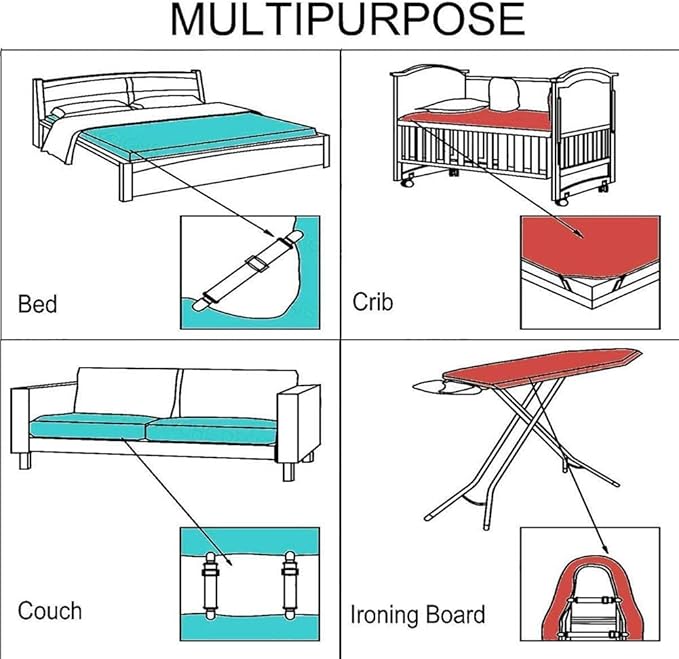 MULTIPURPOSE

Bed

Crib

Couch

Ironing Board