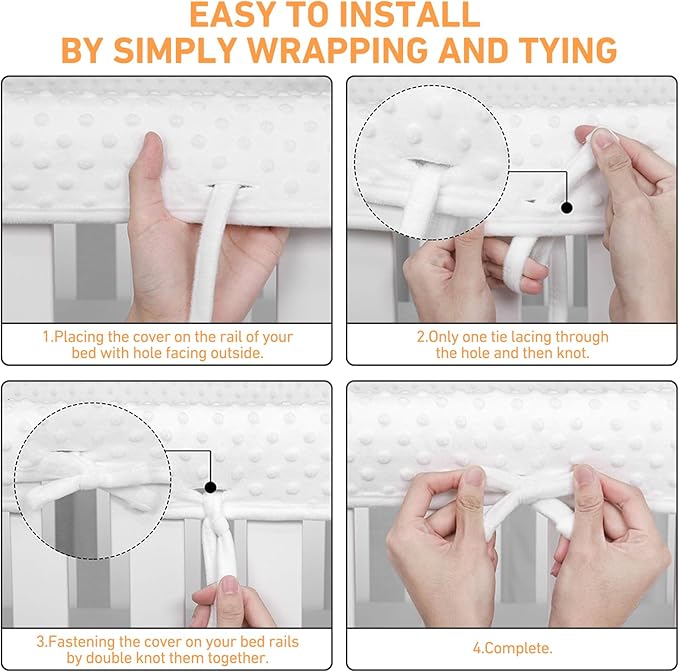 EASY TO INSTALL
BY SIMPLY WRAPPING AND TYING

1.Placing the cover on the rail of your bed with hole facing outside.

2.Only one tie lacing through the hole and then knot.

3.Fastening the cover on your bed rails by double knot them together.

4.Complete.