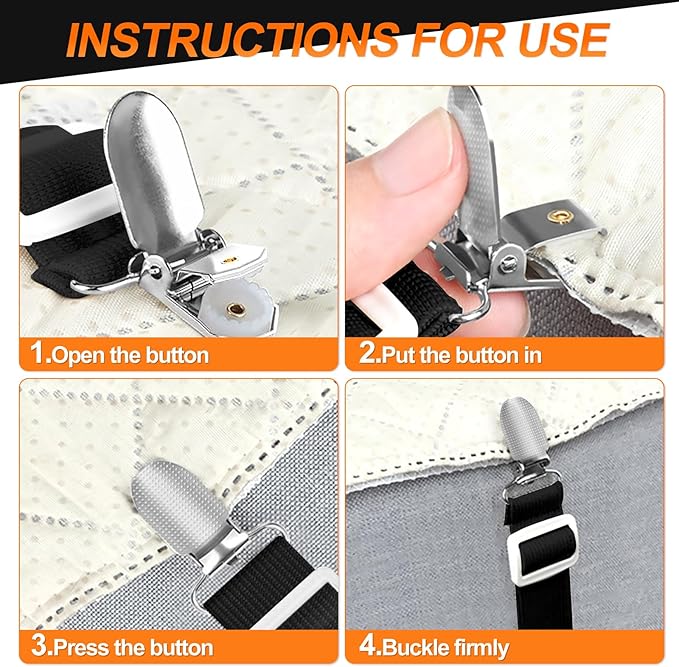 INSTRUCTIONS FOR USE

1.Open the button

2.Put the button in

3.Press the button

4.Buckle firmly