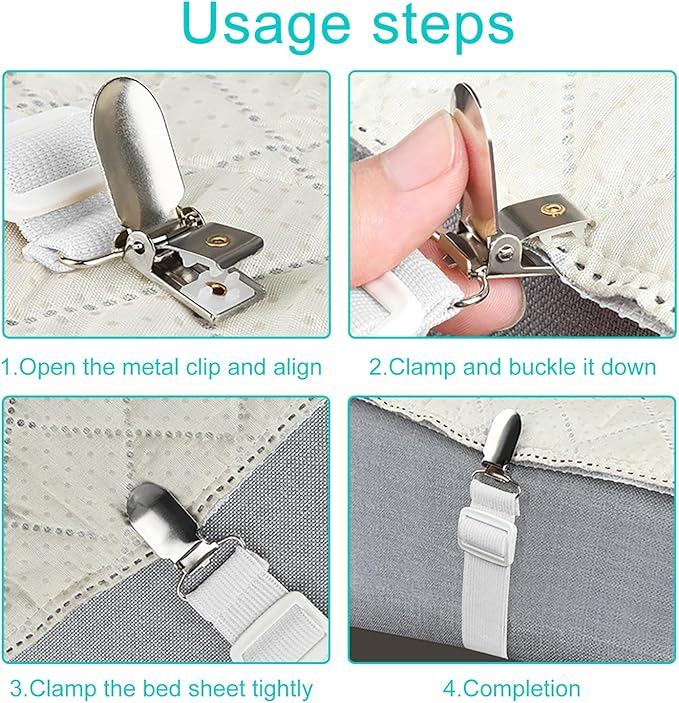 Usage steps

1.Open the metal clip and align

2.Clamp and buckle it down

3.Clamp the bed sheet tightly

4.Completion