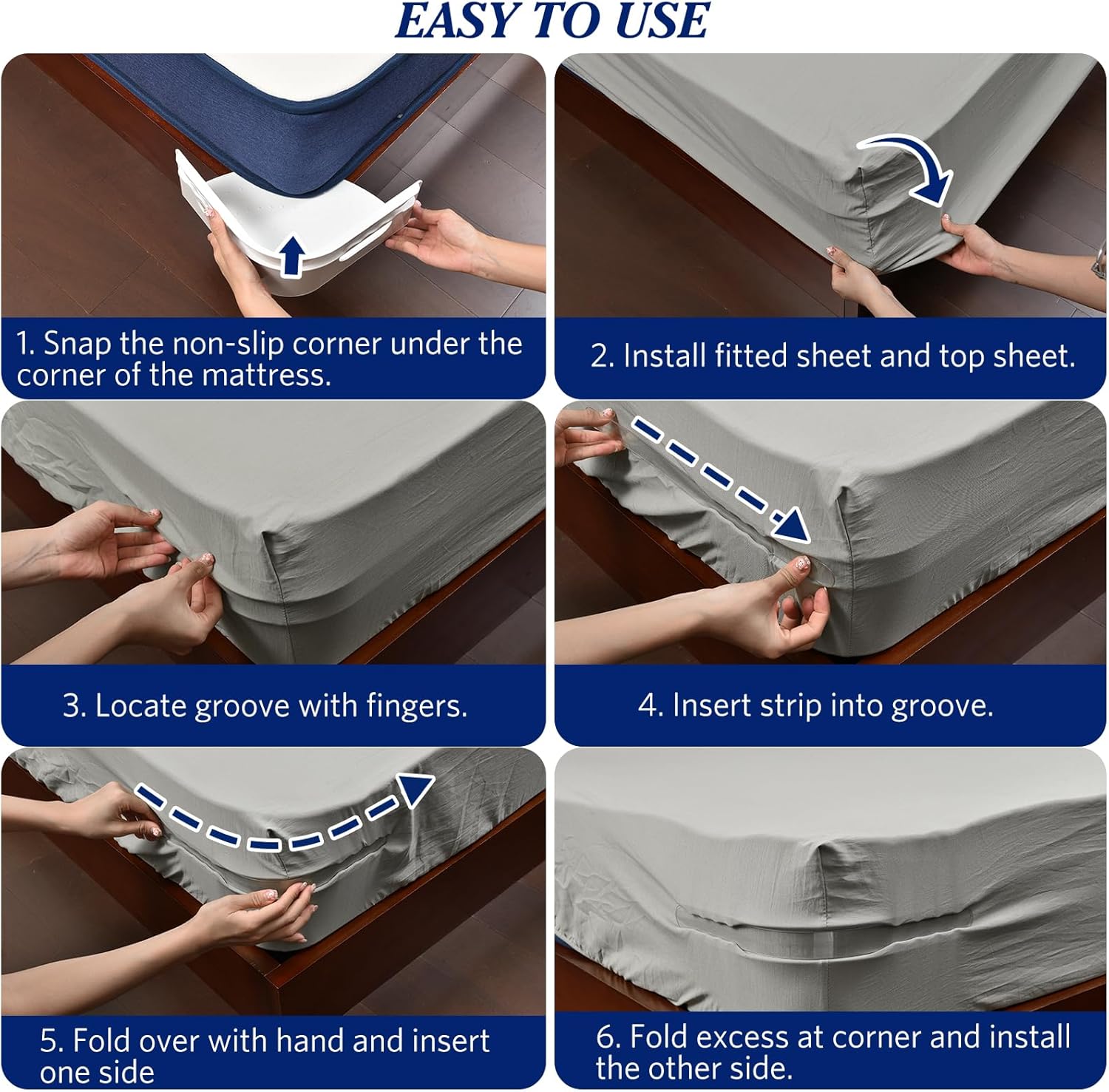 EASY TO USE

1. Snap the non-slip corner under the corner of the mattress.

2. Install fitted sheet and top sheet.

3. Locate groove with fingers.

4. Insert strip into groove.

5. Fold over with hand and insert one side

6. Fold excess at corner and install the other side.