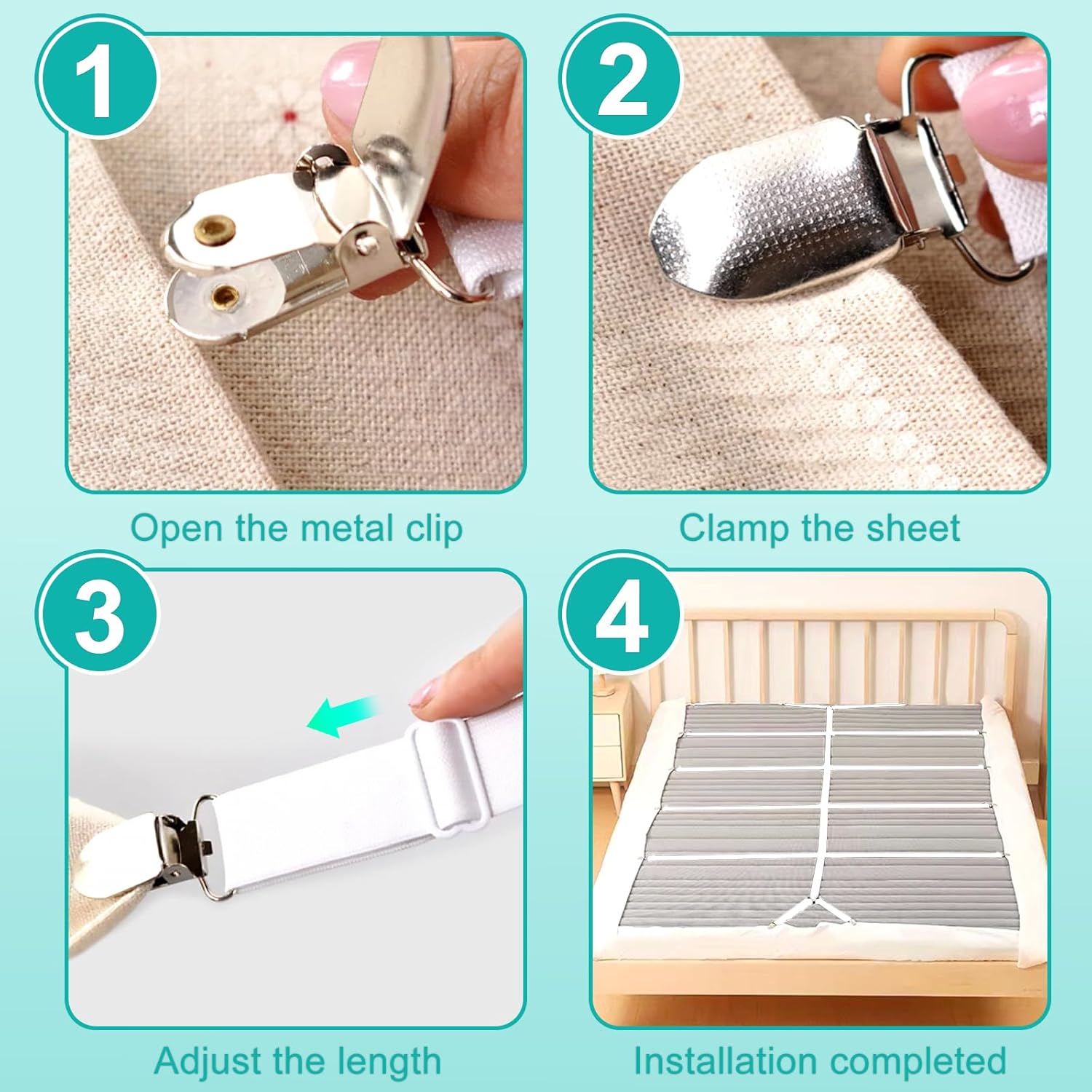 1

Open the metal clip

2

Clamp the sheet

3

Adjust the length

4

Installation completed