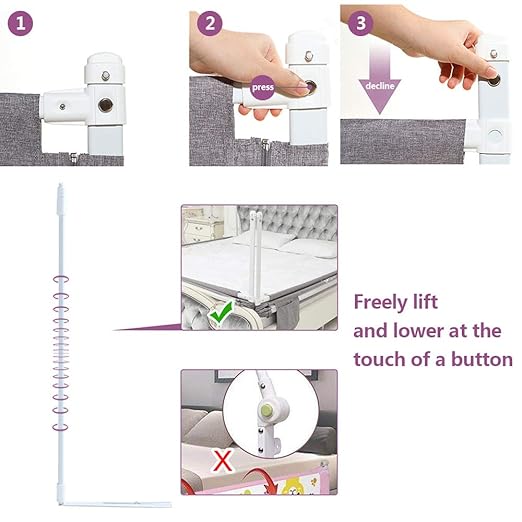 1

2

press

3

decline

Freely lift and lower at the touch of a button

X