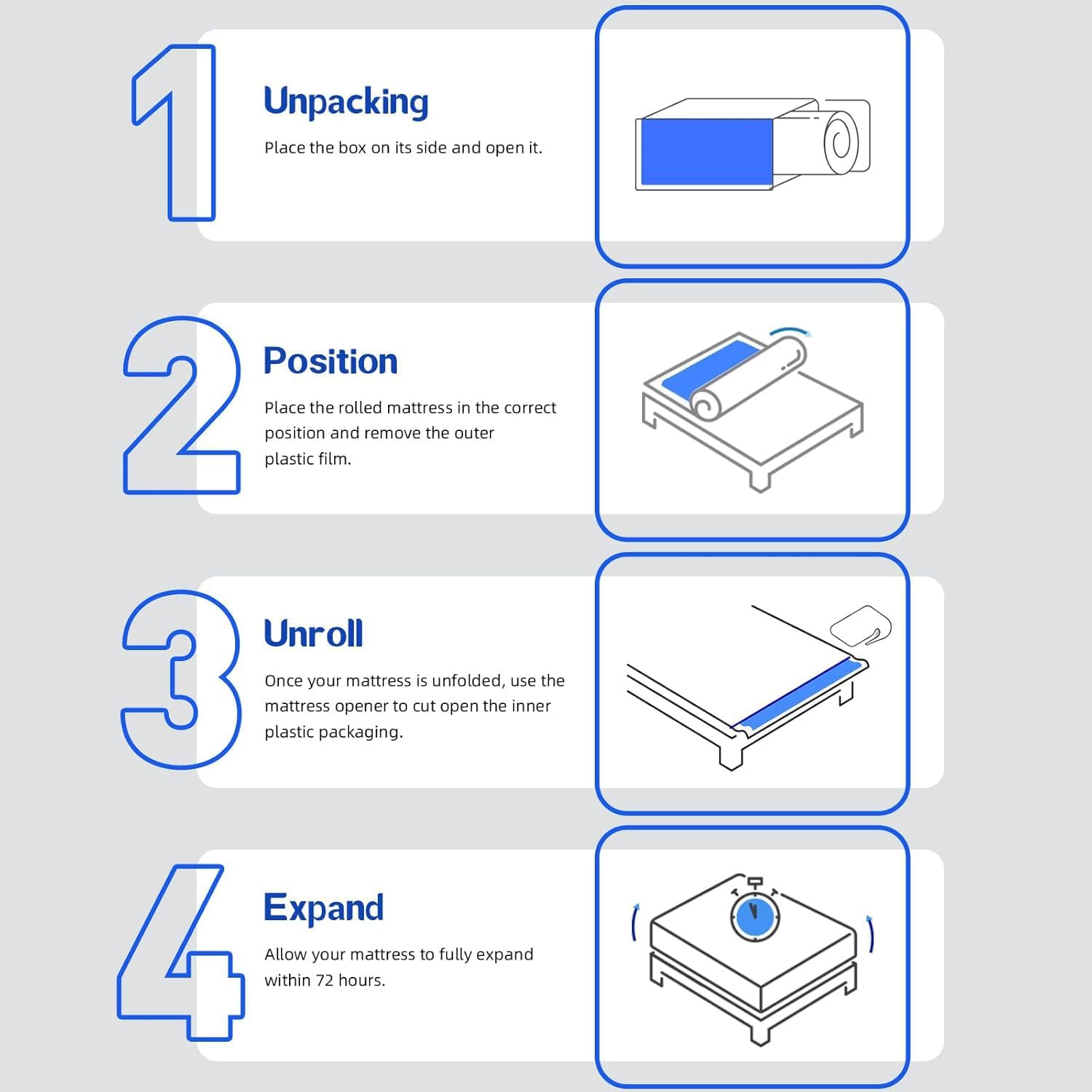 1

Unpacking

Place the box on its side and open it.

2

Position

Place the rolled mattress in the correct position and remove the outer plastic film.

3

Unroll

Once your mattress is unfolded, use the mattress opener to cut open the inner plastic packaging.

4

Expand

Allow your mattress to fully expand within 72 hours.